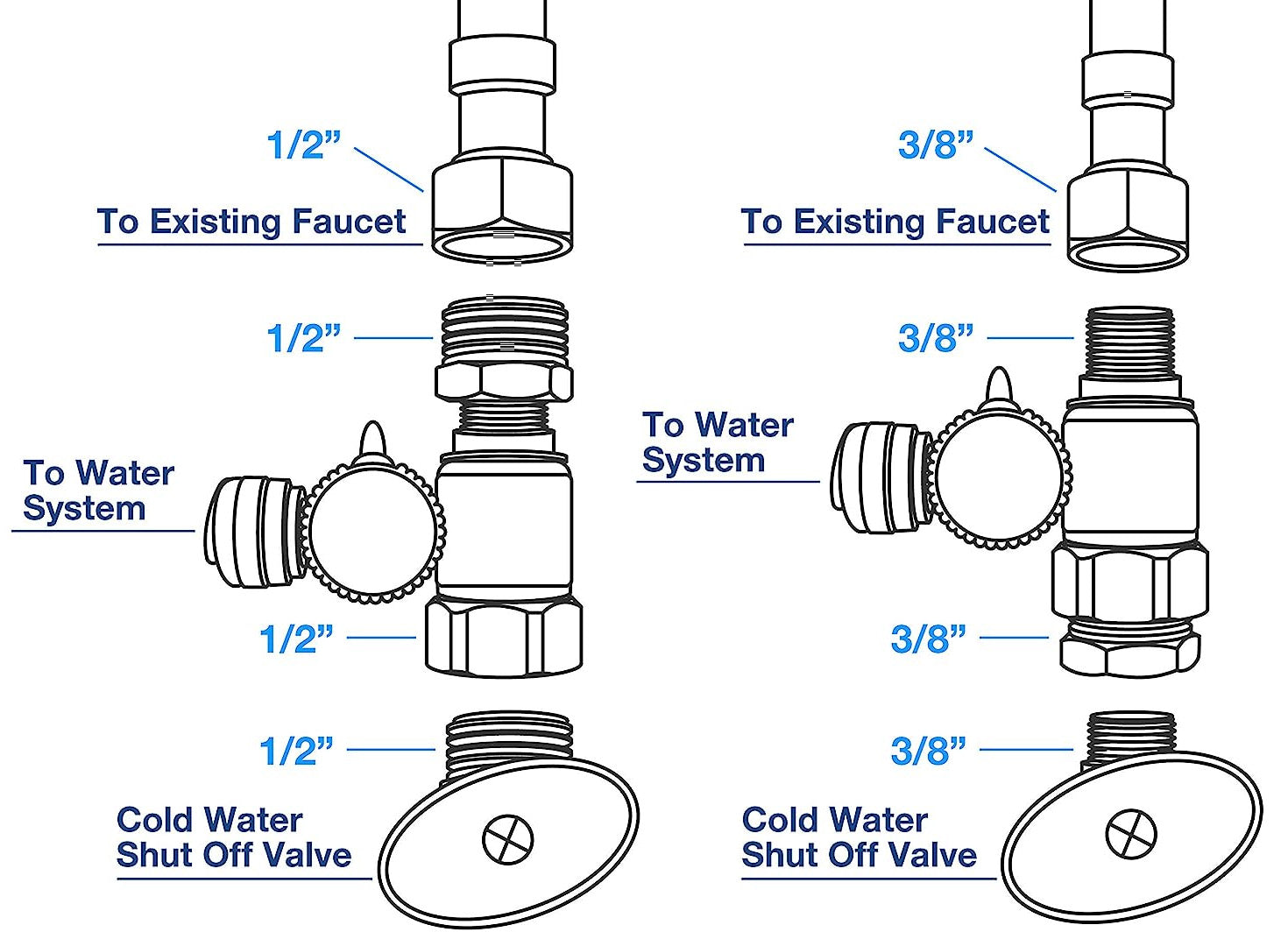 1/2”

To Existing Faucet

1/2”

To Water System

1/2”

1/2”

Cold Water Shut Off Valve

3/8”

To Existing Faucet

3/8”

To Water System

3/8”

3/8”

Cold Water Shut Off Valve